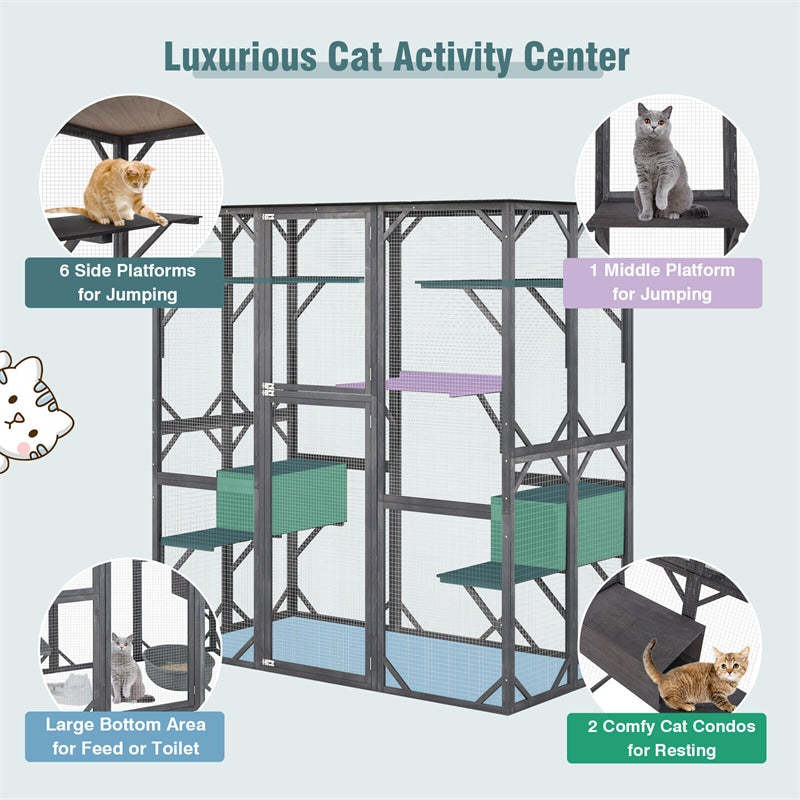 Luxurious Cat Activity Center

6 Side Platforms for Jumping

1 Middle Platform for Jumping

Large Bottom Area for Feed or Toilet

2 Comfy Cat Condos for Resting