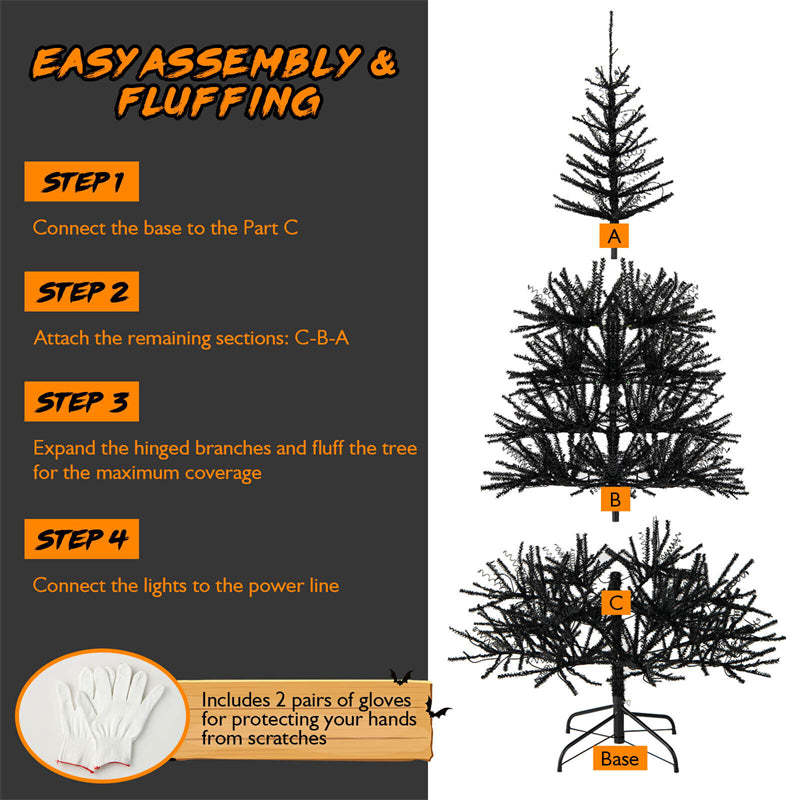 EASY ASSEMBLY & FLUFFING

STEP 1

Connect the base to the Part C

STEP 2

Attach the remaining sections: C-B-A

STEP 3

Expand the hinged branches and fluff the tree for the maximum coverage

STEP 4

Connect the lights to the power line

Includes 2 pairs of gloves for protecting your hands from scratches

A

B

C

Base