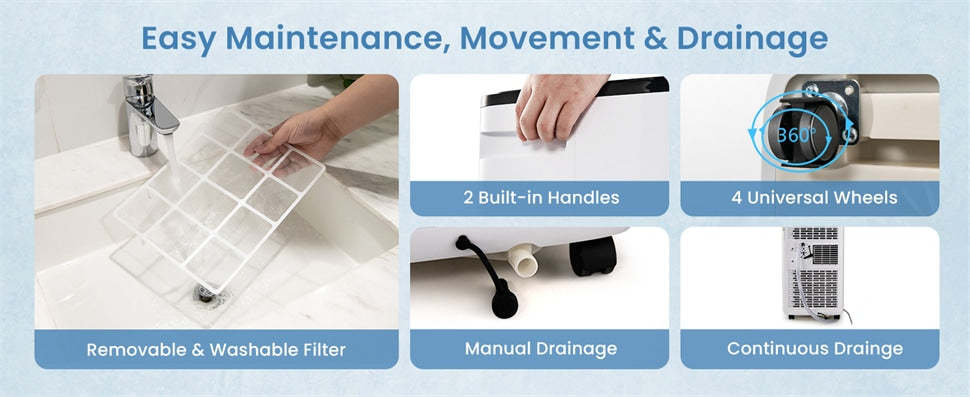 Easy Maintenance, Movement & Drainage

Removable & Washable Filter

2 Built-in Handles

360°

4 Universal Wheels

Manual Drainage

Continuous Drainge