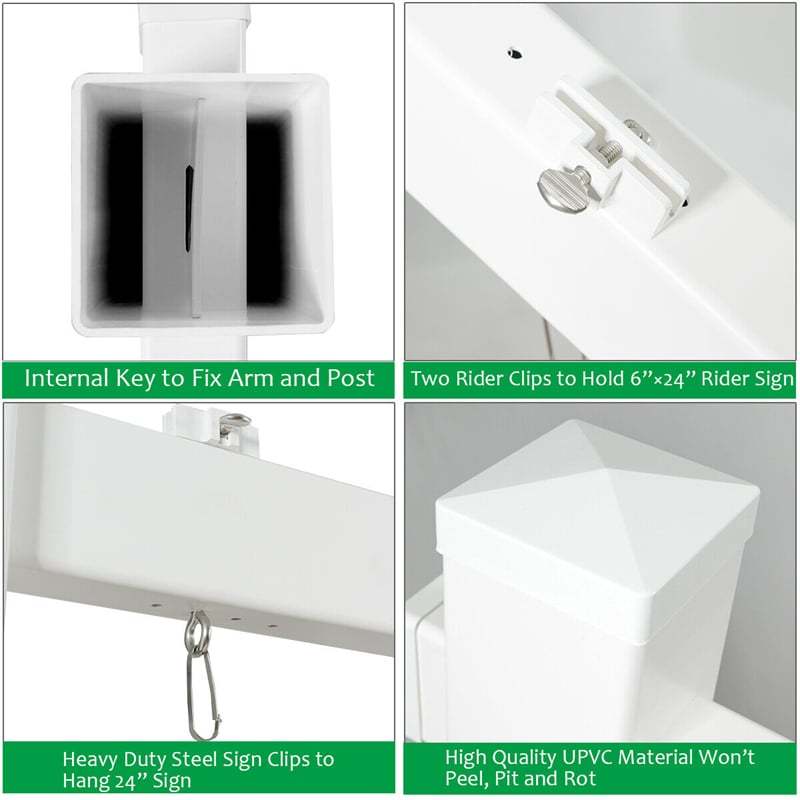 Internal Key to Fix Arm and Post

Two Rider Clips to Hold 6”×24” Rider Sign

Heavy Duty Steel Sign Clips to Hang 24” Sign

High Quality UPVC Material Won’t Peel, Pit and Rot