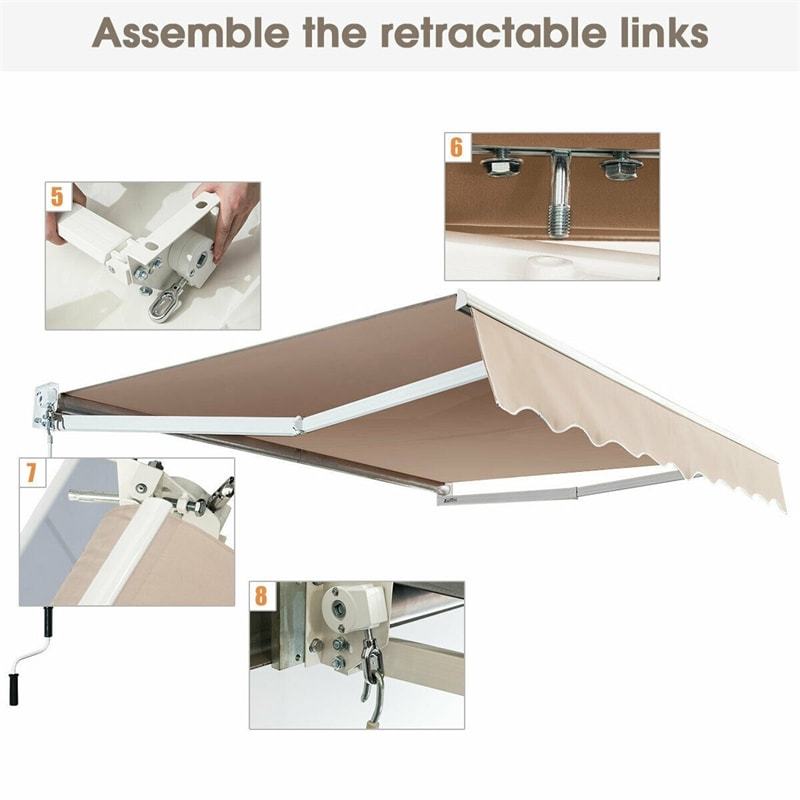 Assemble the retractable links

5

6

7

8