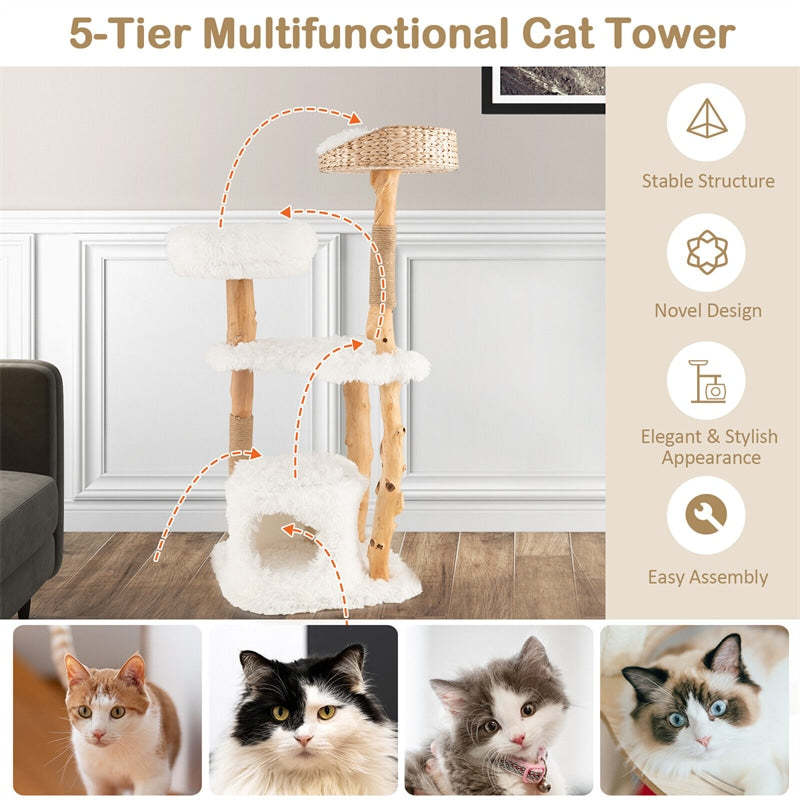 5-Tier Multifunctional Cat Tower

Stable Structure

Novel Design

Elegant & Stylish Appearance

Easy Assembly