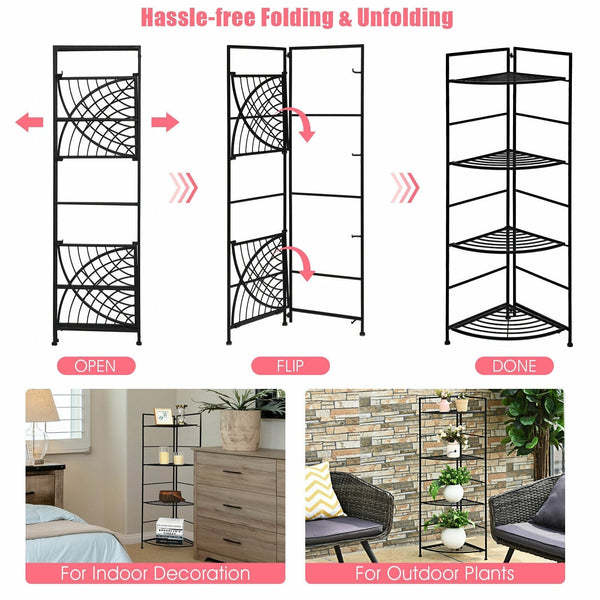 Hassle-free Folding & Unfolding

OPEN

FLIP

DONE

For Indoor Decoration

For Outdoor Plants