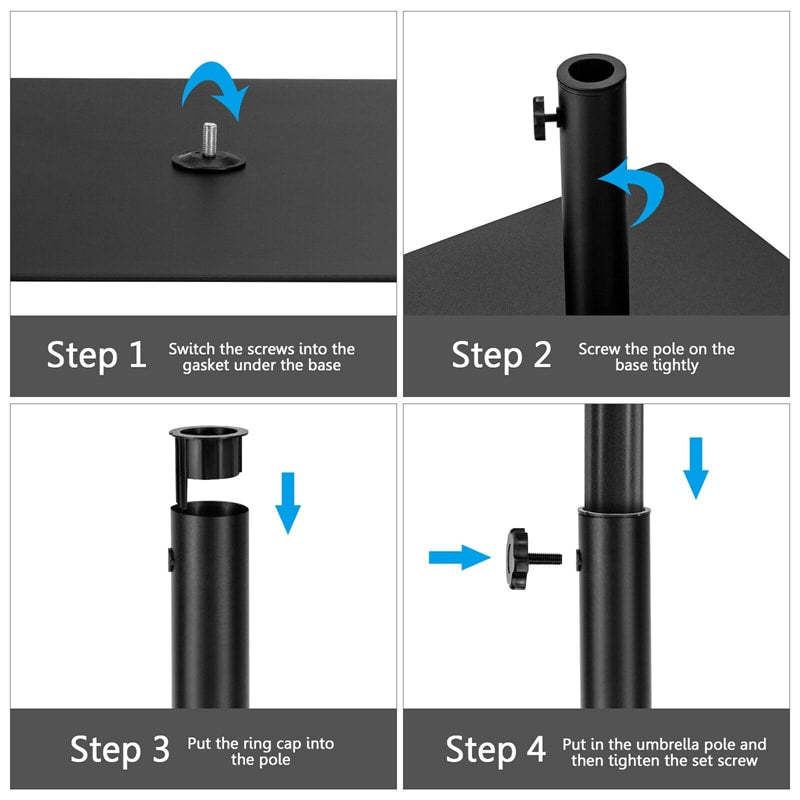 Step 1 Switch the screws into the gasket under the base

Step 2 Screw the pole on the base tightly

Step 3 Put the ring cap into the pole

Step 4 Put in the umbrella pole and then tighten the set screw