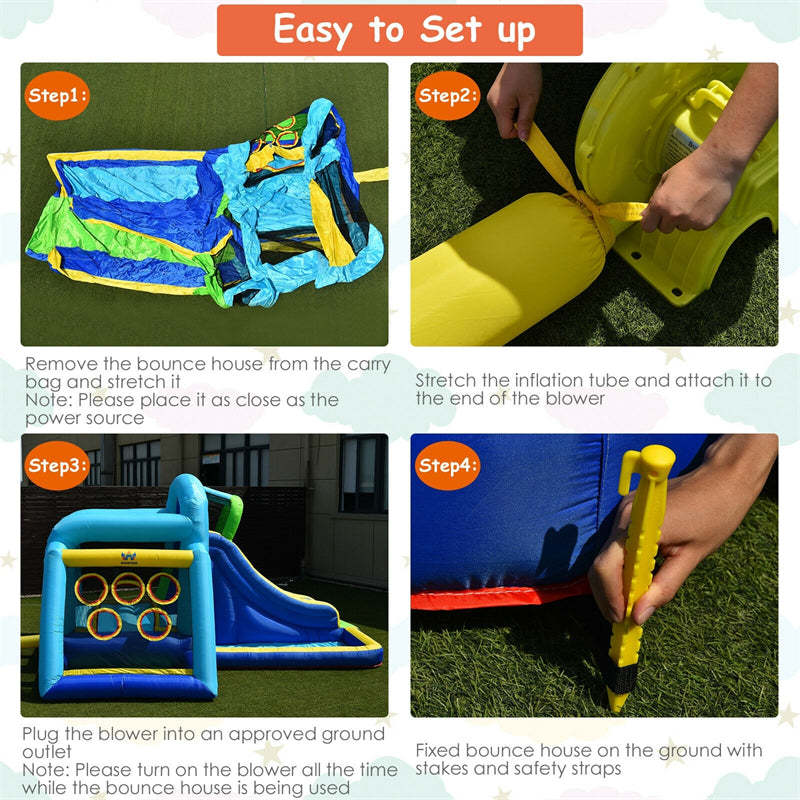 Easy to Set up

Step1:

Remove the bounce house from the carry bag and stretch it
Note: Please place it as close as the power source

Step2:

Stretch the inflation tube and attach it to the end of the blower

Step3:

Plug the blower into an approved ground outlet
Note: Please turn on the blower all the time while the bounce house is being used

Step4:

Fixed bounce house on the ground with stakes and safety straps