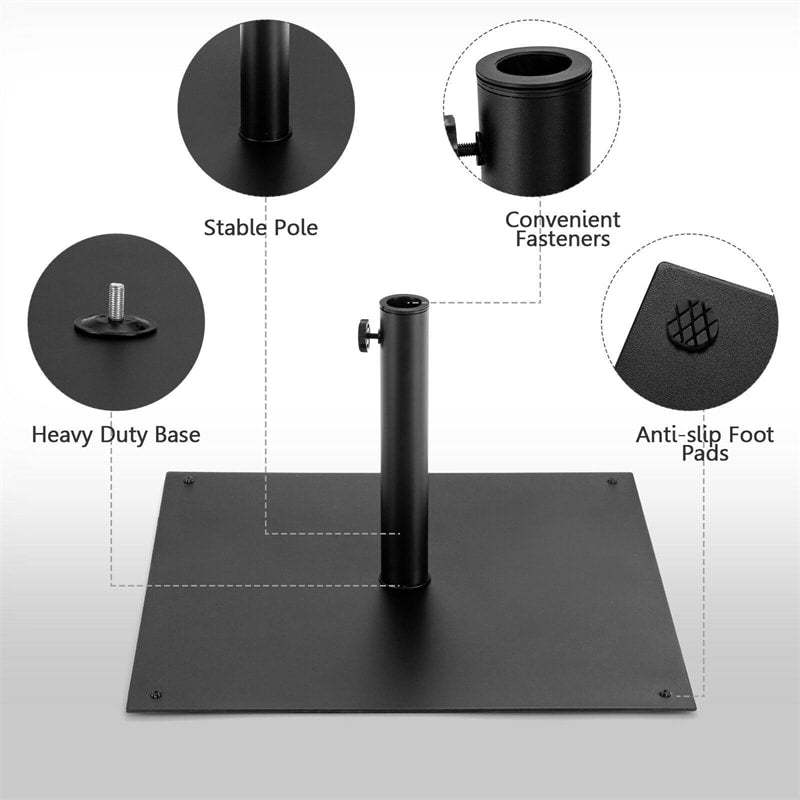 Stable Pole

Convenient Fasteners

Heavy Duty Base

Anti-slip Foot Pads