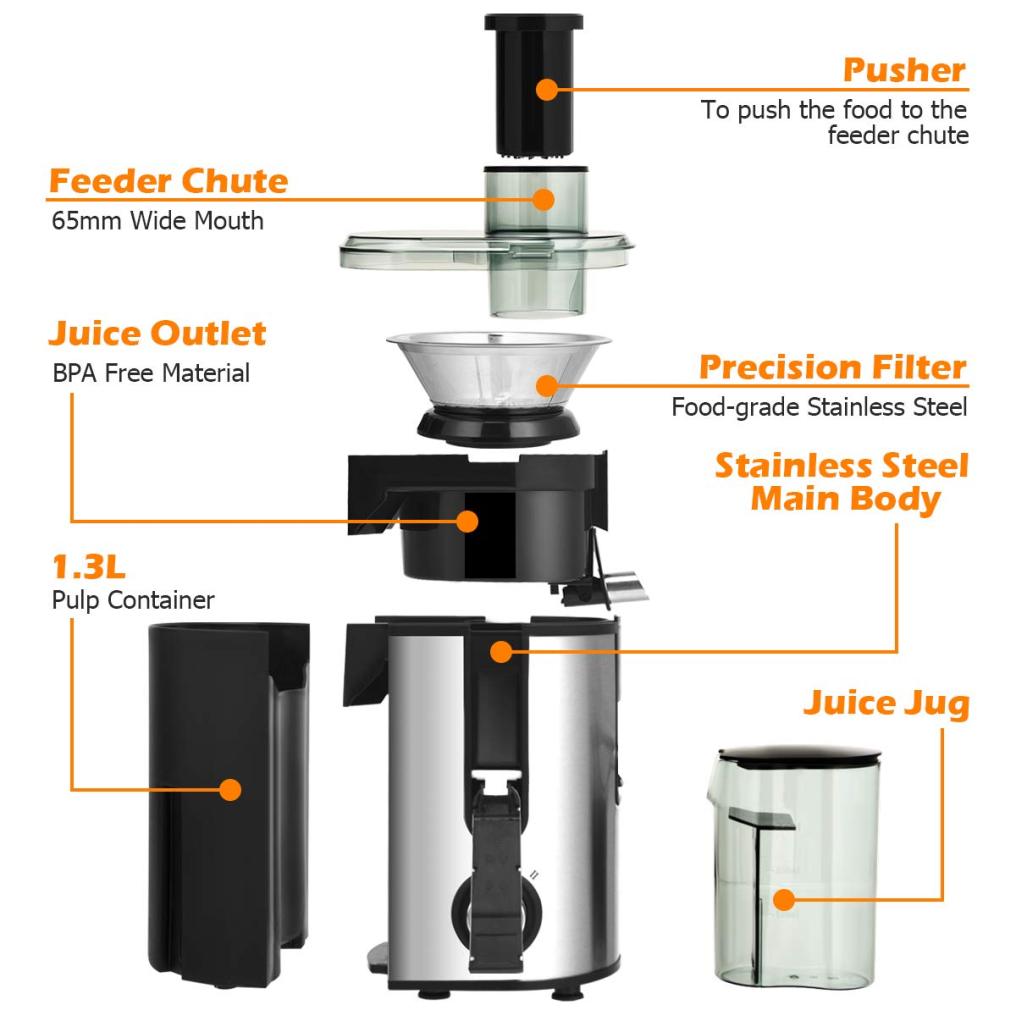 Pusher
To push the food to the feeder chute

Feeder Chute
65mm Wide Mouth

Juice Outlet
BPA Free Material

Precision Filter
Food-grade Stainless Steel

Stainless Steel Main Body

1.3L
Pulp Container

Juice Jug